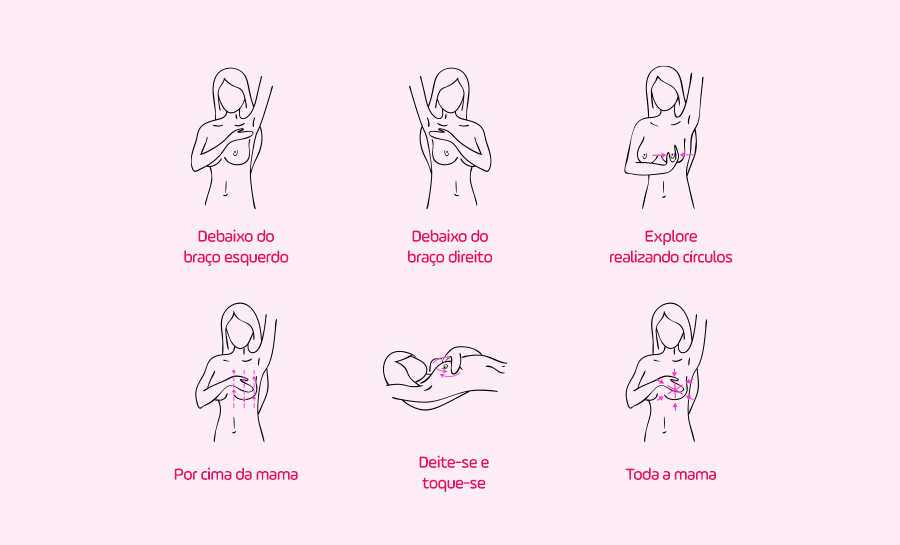 Debaixo do braço esquerdo

Debaixo do braço direito

Explore realizando círculos

Por cima da mama

Deite-se e toque-se

Toda a mama